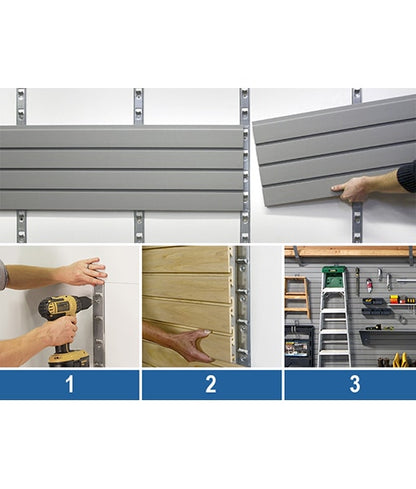 1

2

3